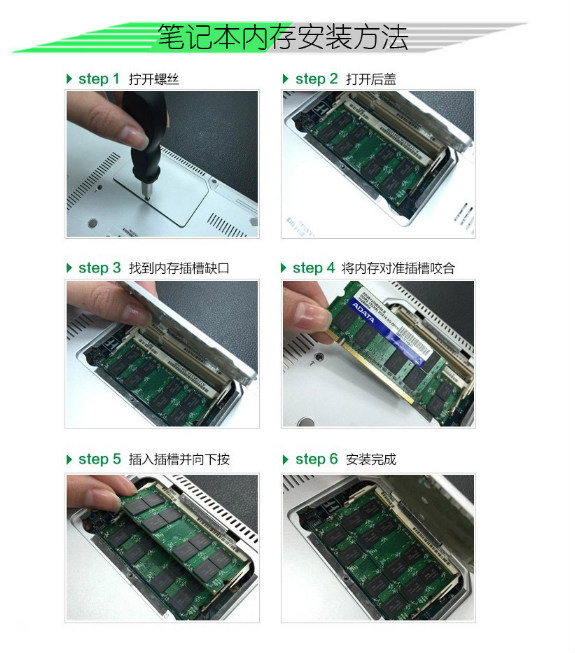 笔记本内存安装方法

step 1 拧开螺丝

step 2 打开后盖

step 3 找到内存插槽缺口

step 4 将内存对准插槽咬合

ADATA

step 5 插入插槽并向下按

step 6 安装完成